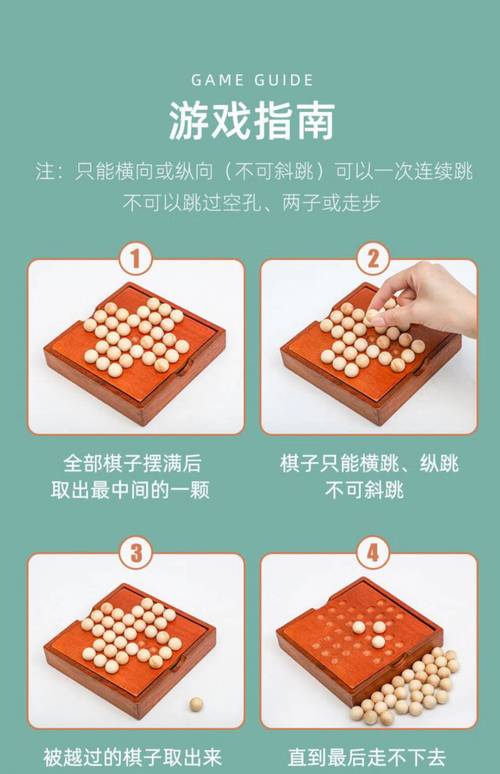 GAME GUIDE

游戏指南

注：只能横向或纵向（不可斜跳）可以一次连续跳 不可以跳过空孔、两子或走步

1

全部棋子摆满后 取出最中间的一颗

2

棋子只能横跳、纵跳 不可斜跳

3

被越过的棋子取出来

4

直到最后走不下去